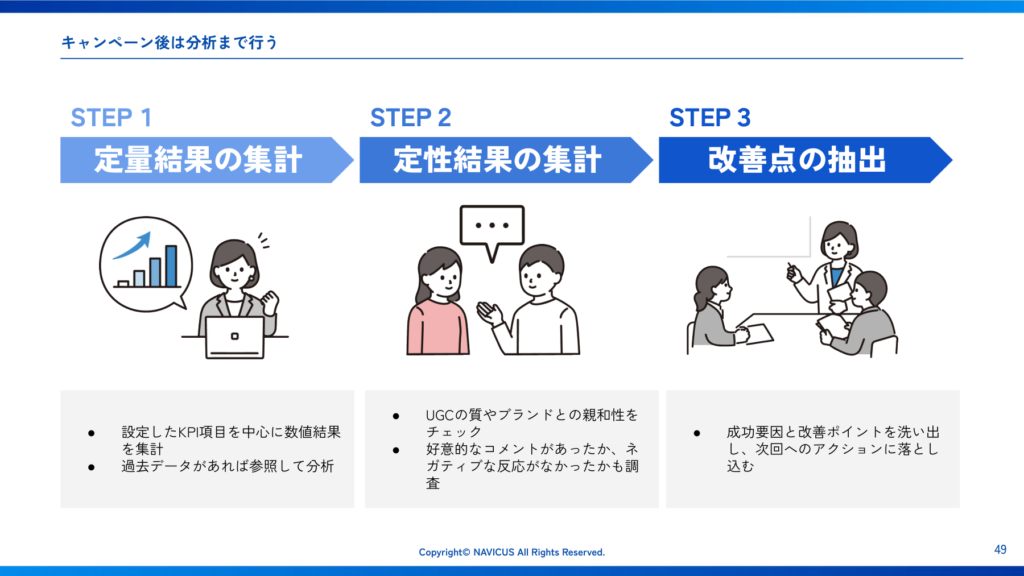 キャンペーン後は分析まで行う

STEP 1
定量結果の集計

STEP 2
定性結果の集計

STEP 3
改善点の抽出

● 設定したKPI項目を中心に数値結果を集計
● 過去データがあれば参照して分析

● UGCの質やブランドとの親和性をチェック
● 好意的なコメントがあったか、ネガティブな反応がなかったかも調査

● 成功要因と改善ポイントを洗い出し、次回へのアクションに落とし込む

Copyright© NAVICUS All Rights Reserved.

49